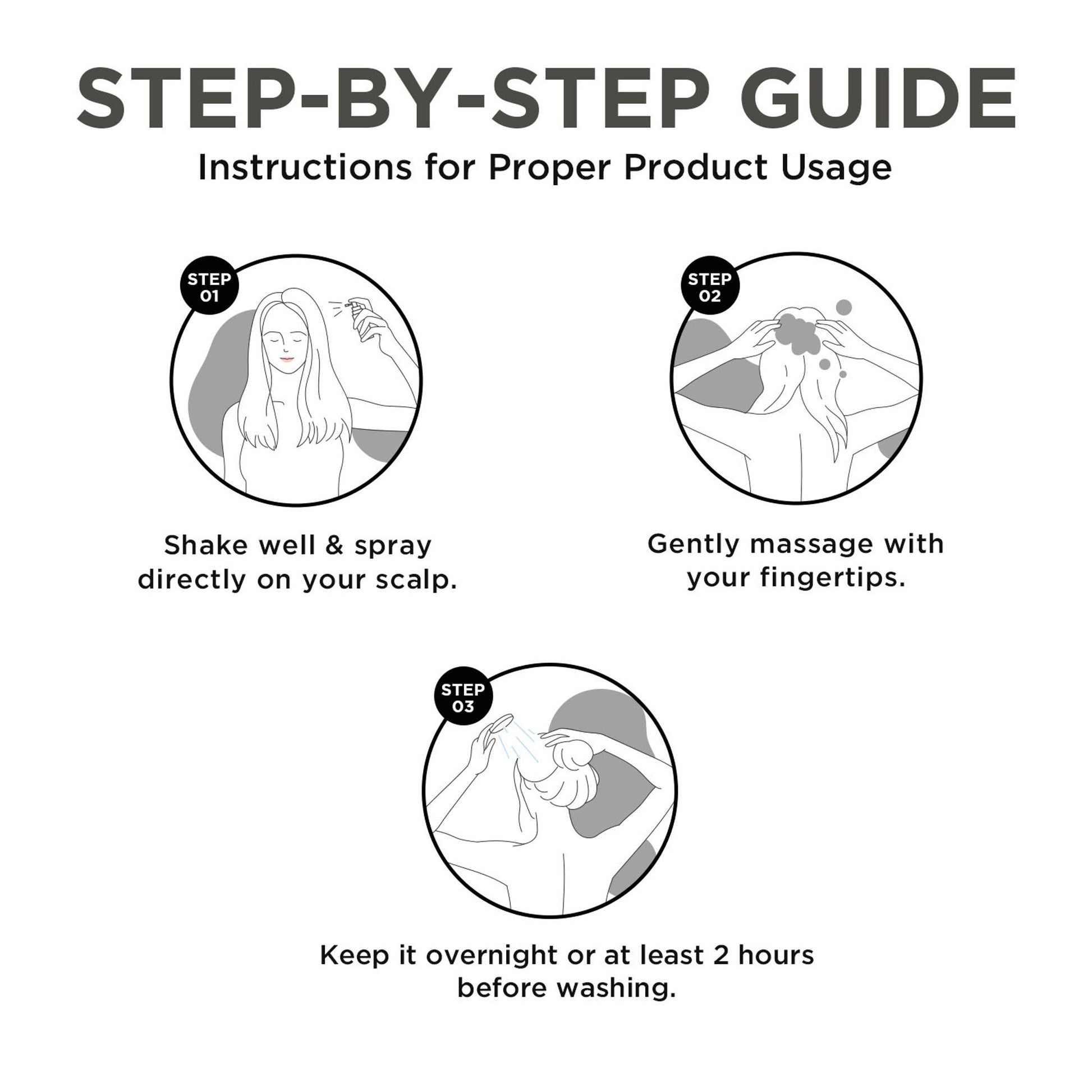 STEP-BY-STEP GUIDE
Instructions for Proper Product Usage

STEP 01

Shake well & spray directly on your scalp.

STEP 02

Gently massage with your fingertips.

STEP 03

Keep it overnight or at least 2 hours before washing.