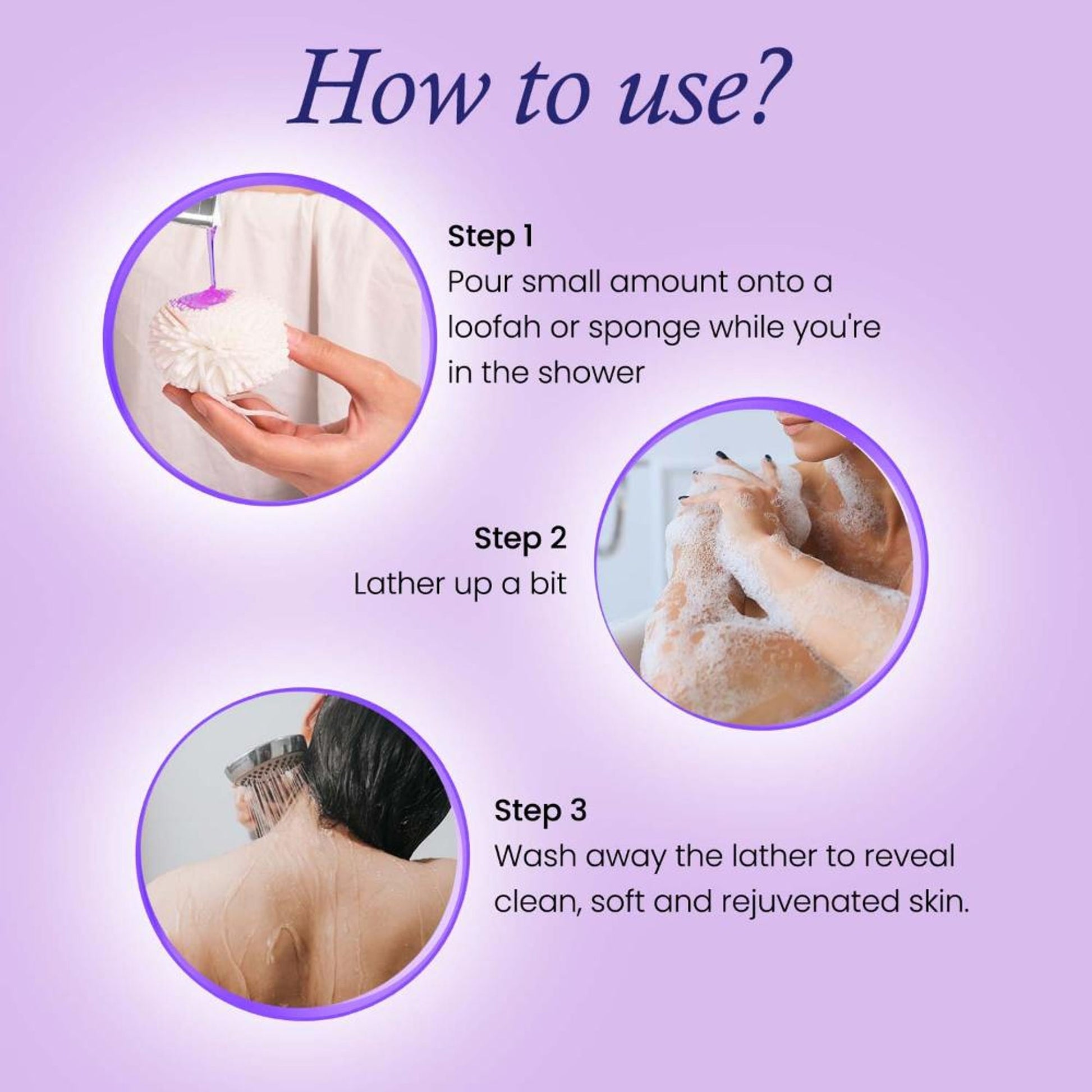 How to use?

Step 1
Pour small amount onto a loofah or sponge while you're in the shower

Step 2
Lather up a bit

Step 3
Wash away the lather to reveal clean, soft and rejuvenated skin.