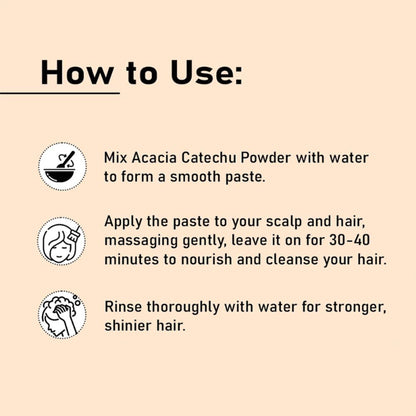 How to Use:

Mix Acacia Catechu Powder with water to form a smooth paste.

Apply the paste to your scalp and hair, massaging gently, leave it on for 30-40 minutes to nourish and cleanse your hair.

Rinse thoroughly with water for stronger, shinier hair.