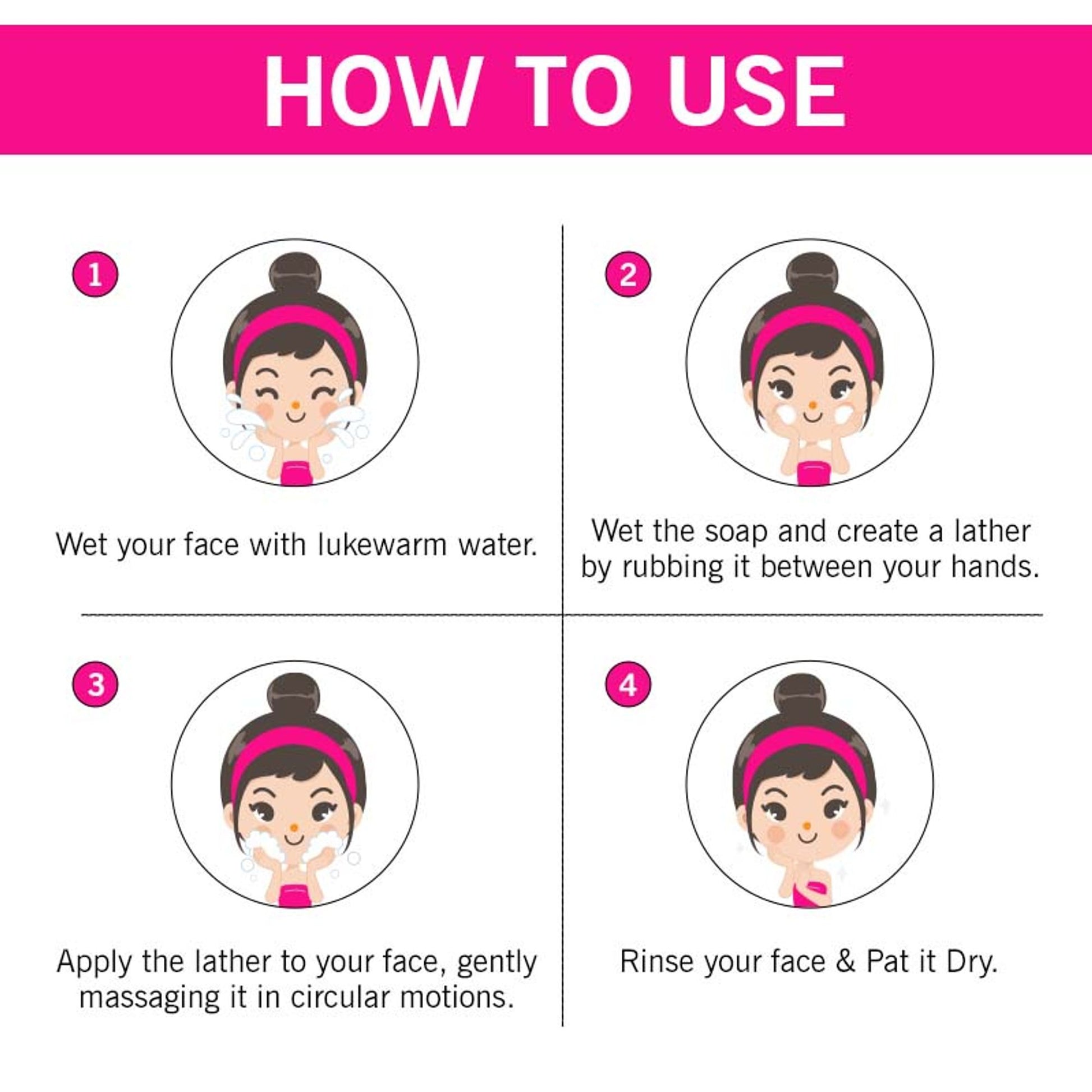 HOW TO USE

1

Wet your face with lukewarm water.

2

Wet the soap and create a lather by rubbing it between your hands.

3

Apply the lather to your face, gently massaging it in circular motions.

4

Rinse your face & Pat it Dry.