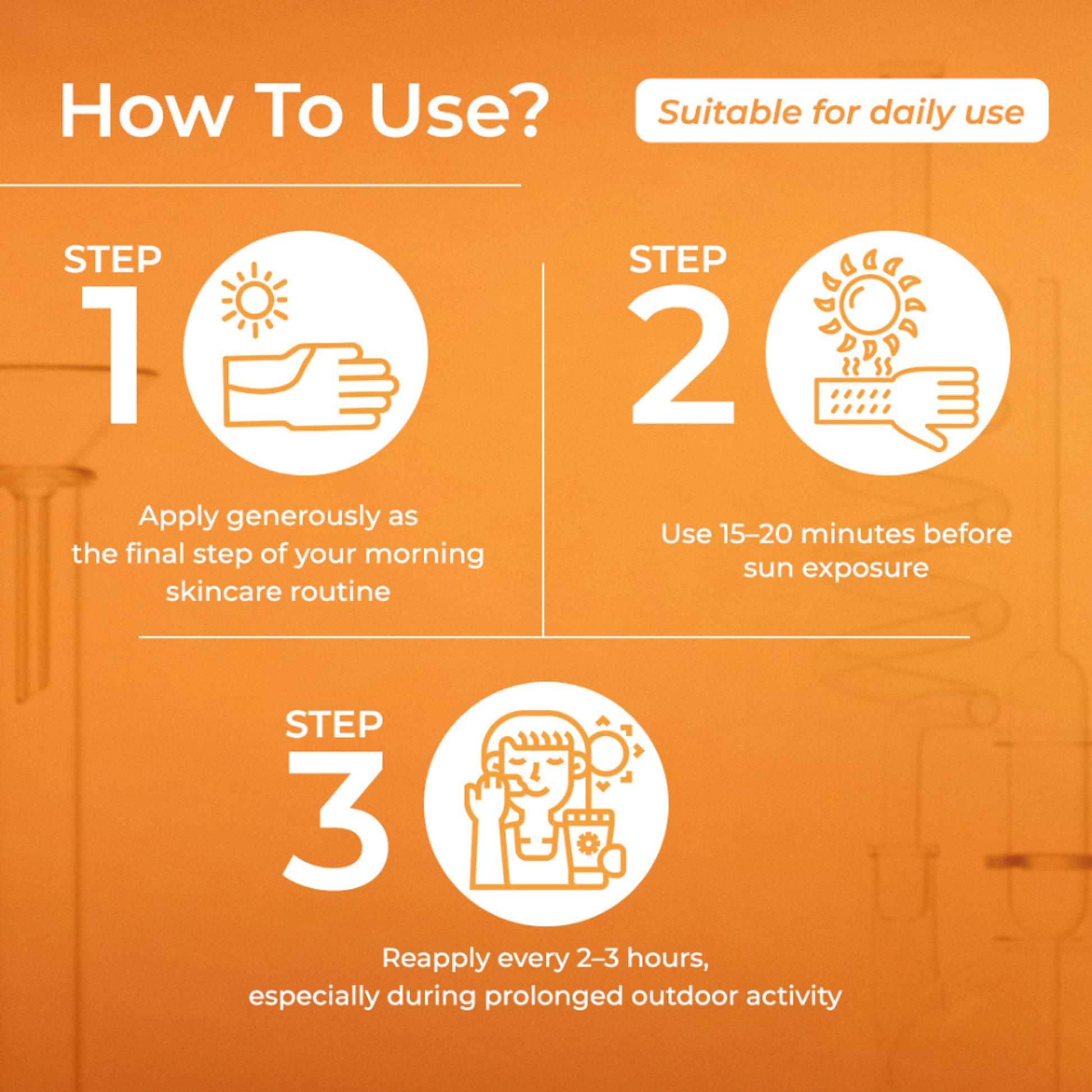 How To Use?

Suitable for daily use

STEP 1

Apply generously as the final step of your morning skincare routine

STEP 2

Use 15–20 minutes before sun exposure

STEP 3

Reapply every 2–3 hours, especially during prolonged outdoor activity