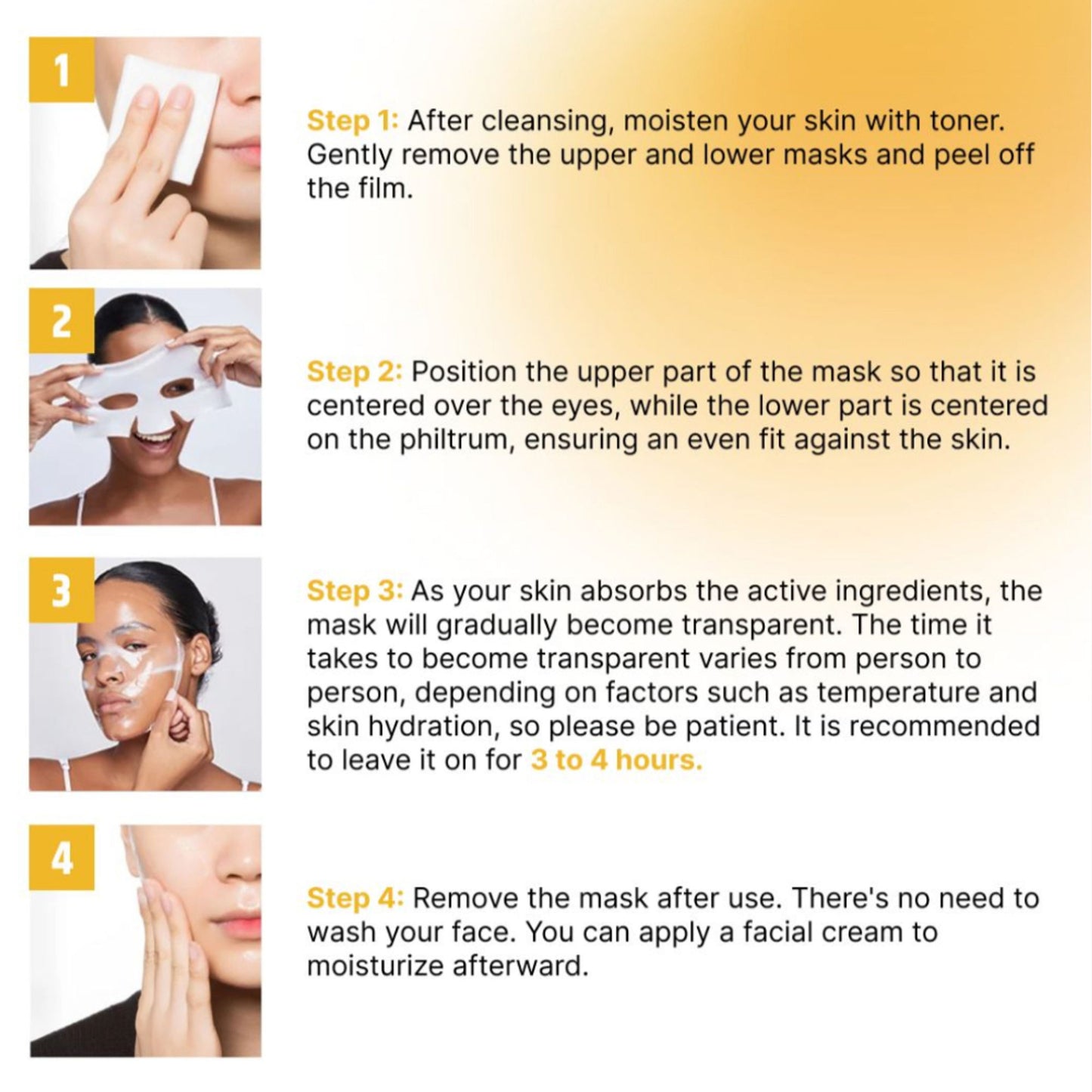 1

Step 1: After cleansing, moisten your skin with toner. Gently remove the upper and lower masks and peel off the film.

2

Step 2: Position the upper part of the mask so that it is centered over the eyes, while the lower part is centered on the philtrum, ensuring an even fit against the skin.

3

Step 3: As your skin absorbs the active ingredients, the mask will gradually become transparent. The time it takes to become transparent varies from person to person, depending on factors such as temperature and skin hydration, so please be patient. It is recommended to leave it on for 3 to 4 hours.

4

Step 4: Remove the mask after use. There's no need to wash your face. You can apply a facial cream to moisturize afterward.