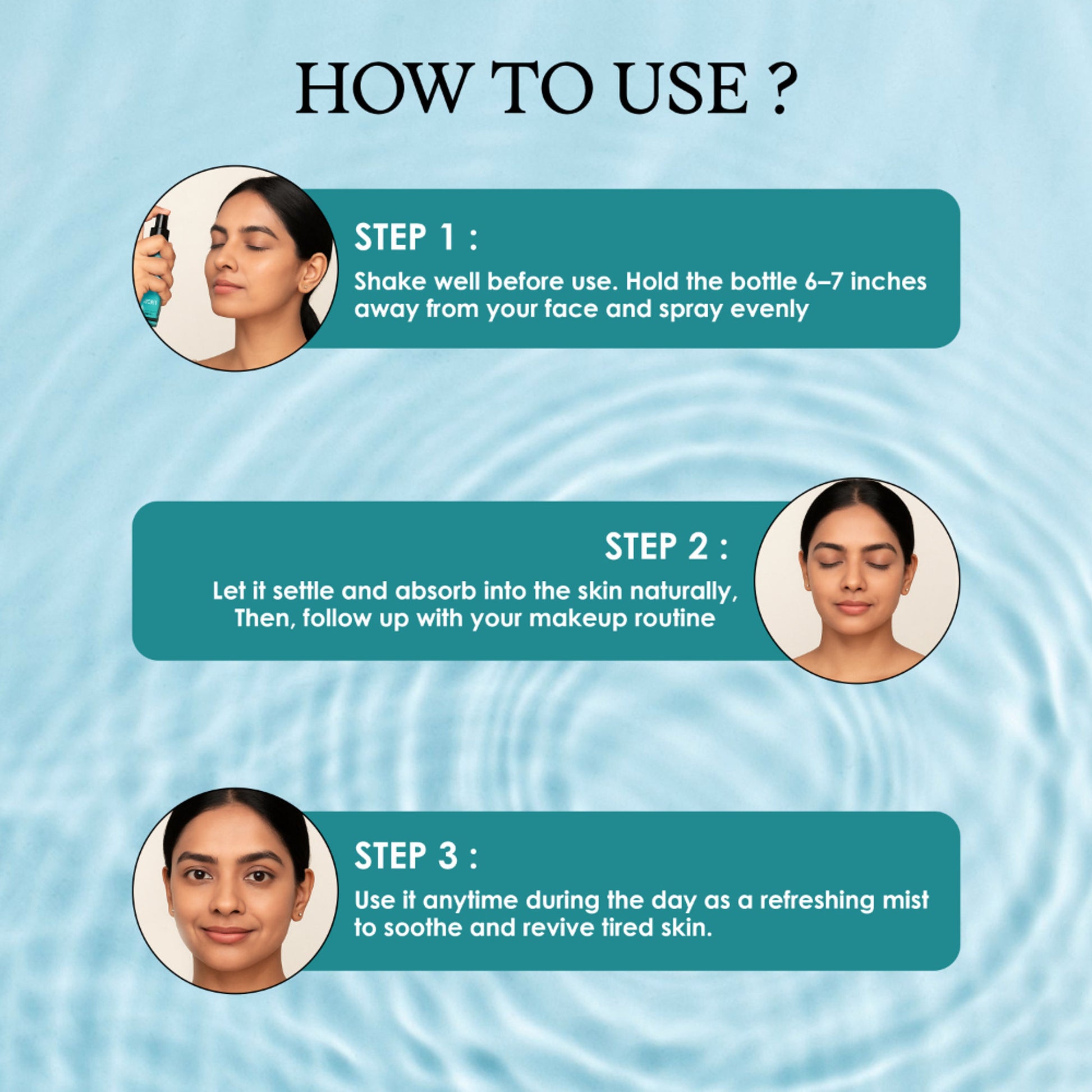 HOW TO USE ?

STEP 1 :

Shake well before use. Hold the bottle 6–7 inches away from your face and spray evenly

STEP 2 :

Let it settle and absorb into the skin naturally, Then, follow up with your makeup routine

STEP 3 :

Use it anytime during the day as a refreshing mist to soothe and revive tired skin.