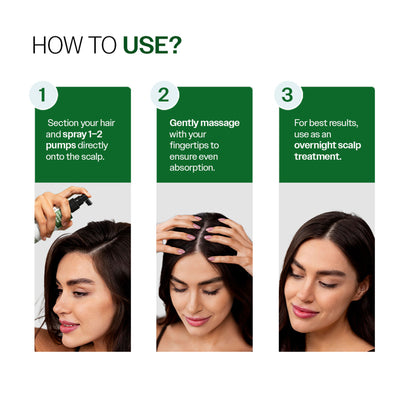 HOW TO USE?

1

Section your hair and spray 1–2 pumps directly onto the scalp.

2

Gently massage with your fingertips to ensure even absorption.

3

For best results, use as an overnight scalp treatment.