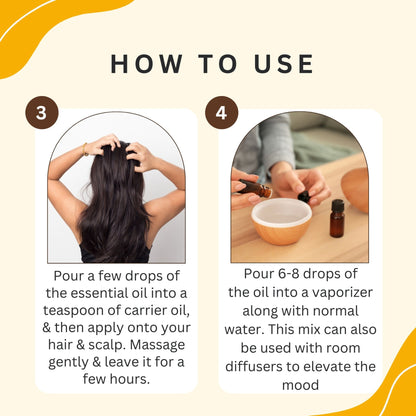 HOW TO USE

3

Pour a few drops of the essential oil into a teaspoon of carrier oil, & then apply onto your hair & scalp. Massage gently & leave it for a few hours.

4

Pour 6-8 drops of the oil into a vaporizer along with normal water. This mix can also be used with room diffusers to elevate the mood