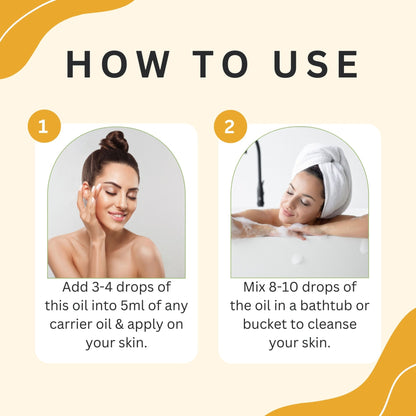 HOW TO USE

1

Add 3-4 drops of this oil into 5ml of any carrier oil & apply on your skin.

2

Mix 8-10 drops of the oil in a bathtub or bucket to cleanse your skin.