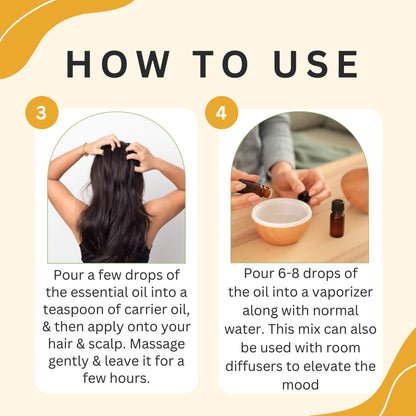 HOW TO USE

3

Pour a few drops of the essential oil into a teaspoon of carrier oil, & then apply onto your hair & scalp. Massage gently & leave it for a few hours.

4

Pour 6-8 drops of the oil into a vaporizer along with normal water. This mix can also be used with room diffusers to elevate the mood