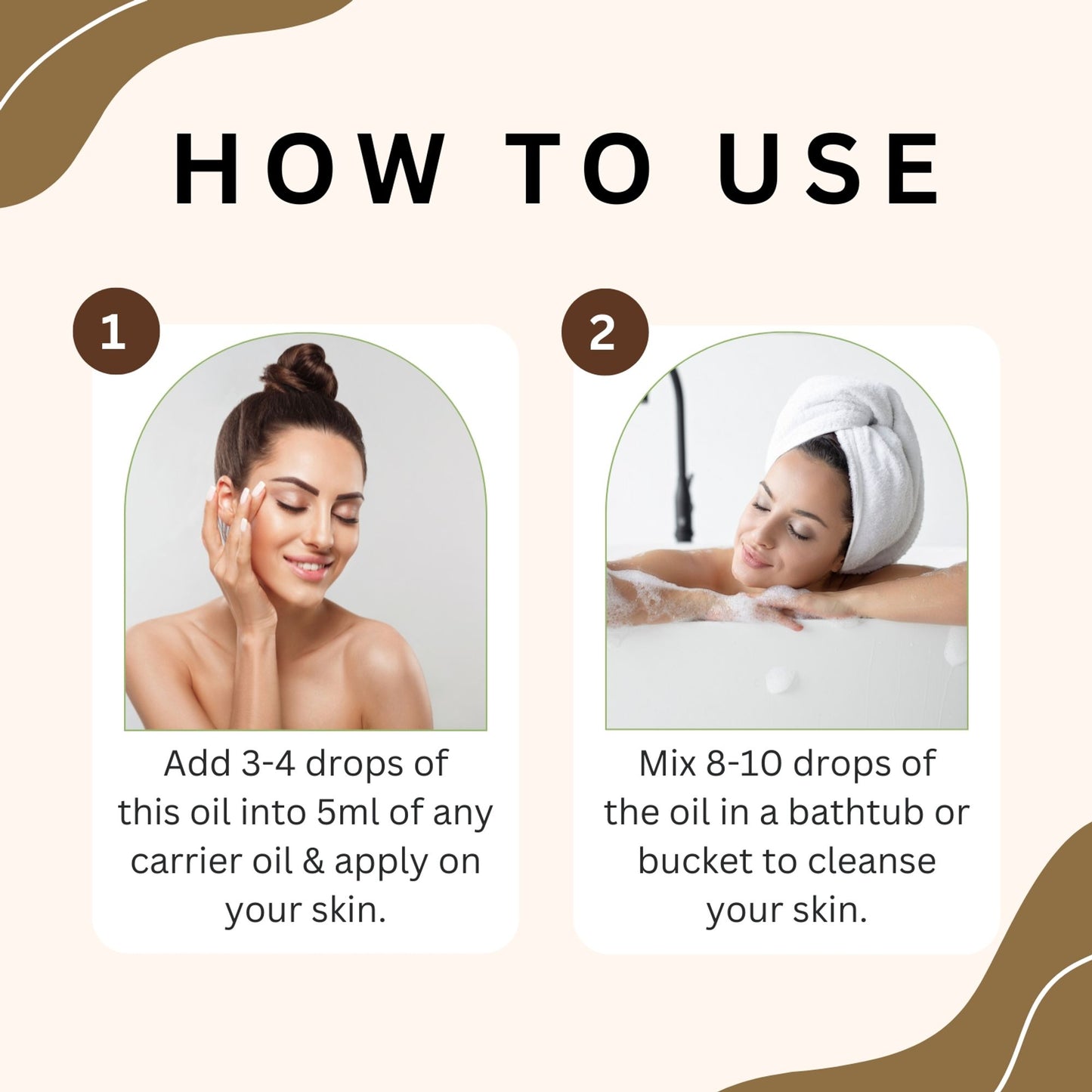 HOW TO USE

1

Add 3-4 drops of this oil into 5ml of any carrier oil & apply on your skin.

2

Mix 8-10 drops of the oil in a bathtub or bucket to cleanse your skin.