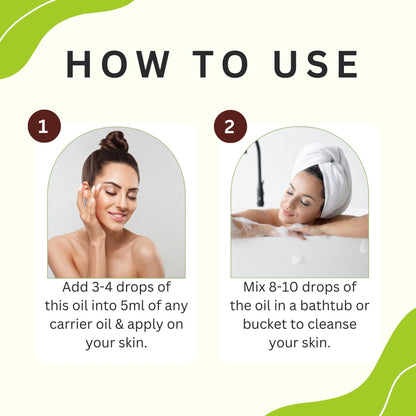 HOW TO USE

1

Add 3-4 drops of this oil into 5ml of any carrier oil & apply on your skin.

2

Mix 8-10 drops of the oil in a bathtub or bucket to cleanse your skin.