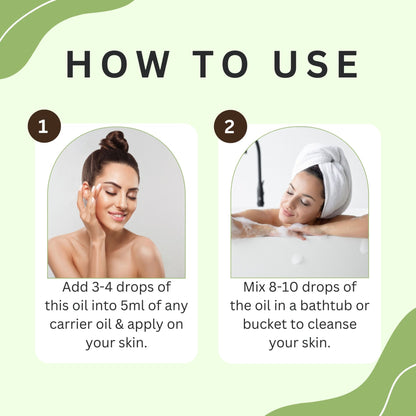 HOW TO USE

1

Add 3-4 drops of this oil into 5ml of any carrier oil & apply on your skin.

2

Mix 8-10 drops of the oil in a bathtub or bucket to cleanse your skin.