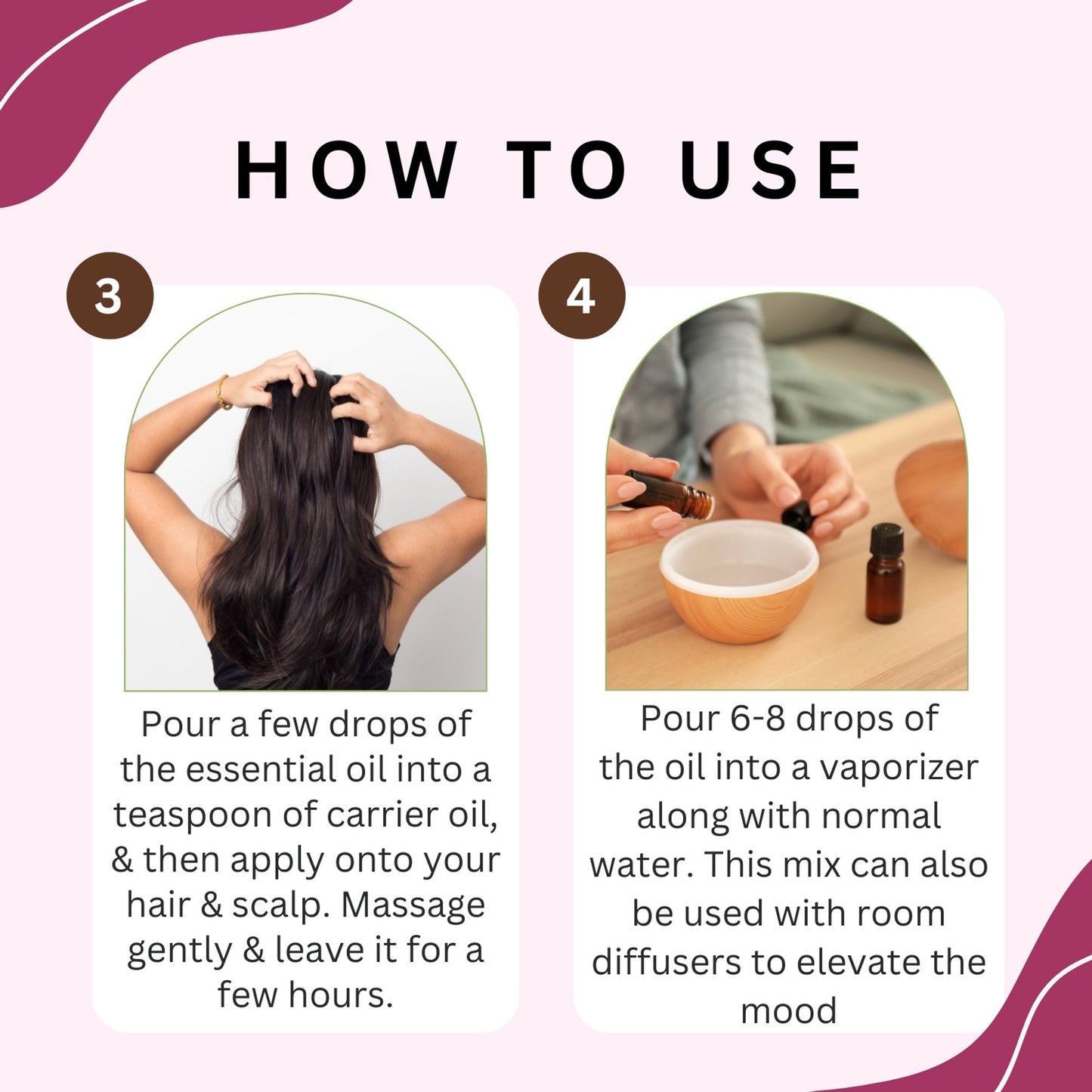 HOW TO USE

3

Pour a few drops of the essential oil into a teaspoon of carrier oil, & then apply onto your hair & scalp. Massage gently & leave it for a few hours.

4

Pour 6-8 drops of the oil into a vaporizer along with normal water. This mix can also be used with room diffusers to elevate the mood