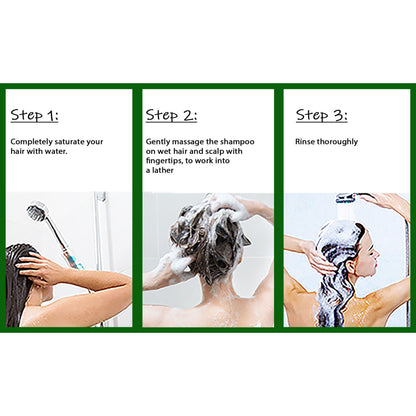 Step 1:

Completely saturate your hair with water.

Step 2:

Gently massage the shampoo on wet hair and scalp with fingertips, to work into a lather

Step 3:

Rinse thoroughly