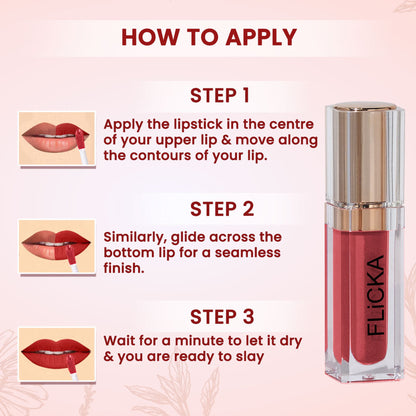 HOW TO APPLY

STEP 1

Apply the lipstick in the centre of your upper lip & move along the contours of your lip.

STEP 2

Similarly, glide across the bottom lip for a seamless finish.

STEP 3

Wait for a minute to let it dry & you are ready to slay

FLiCKA