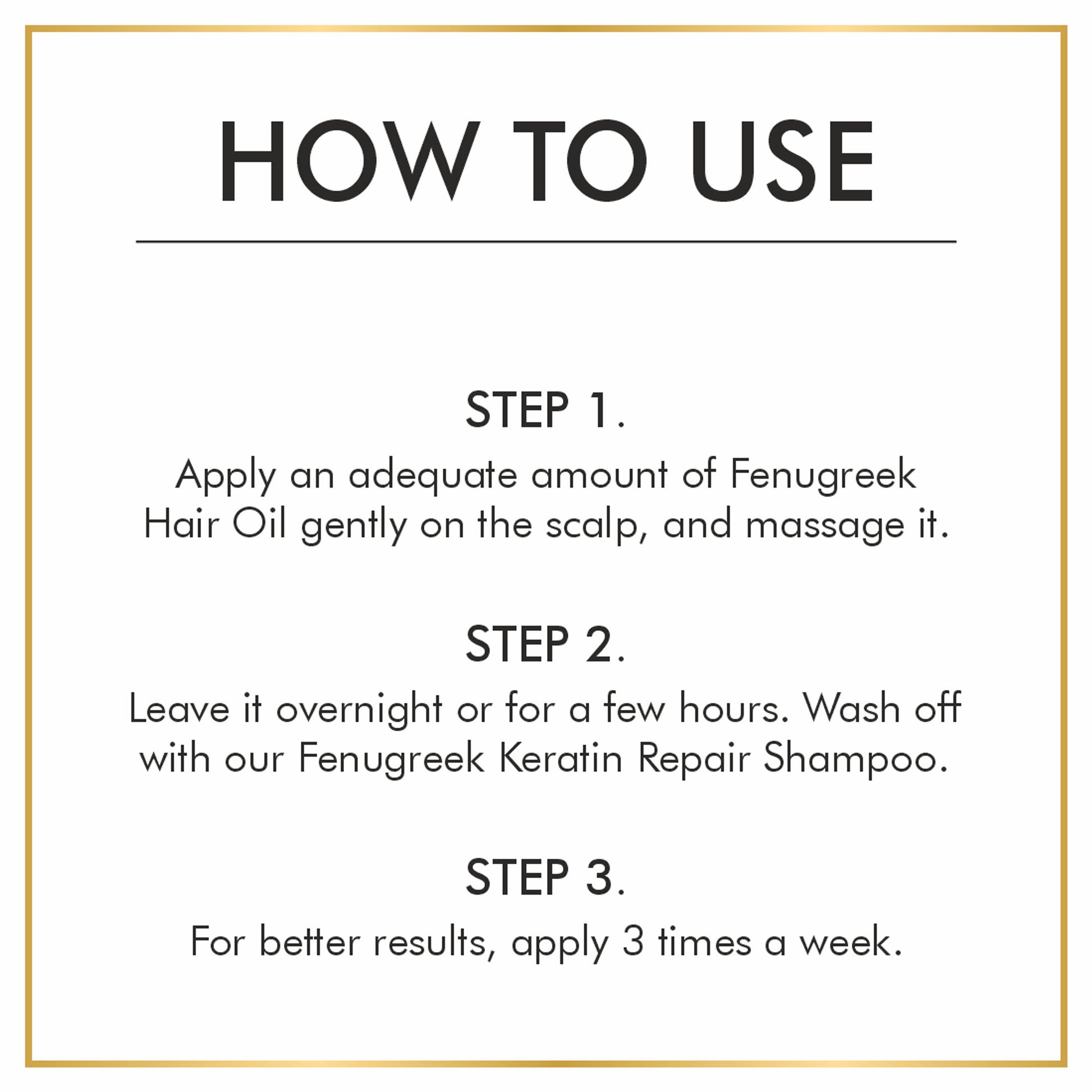 HOW TO USE

STEP 1.

Apply an adequate amount of Fenugreek Hair Oil gently on the scalp, and massage it.

STEP 2.

Leave it overnight or for a few hours. Wash off with our Fenugreek Keratin Repair Shampoo.

STEP 3.

For better results, apply 3 times a week.