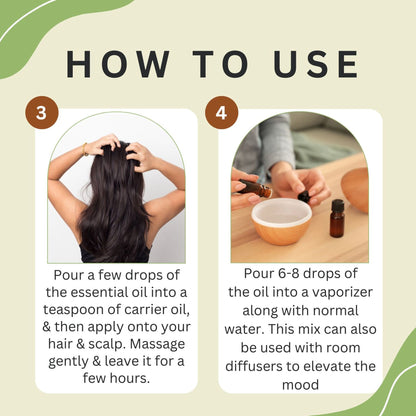 HOW TO USE

3

Pour a few drops of the essential oil into a teaspoon of carrier oil, & then apply onto your hair & scalp. Massage gently & leave it for a few hours.

4

Pour 6-8 drops of the oil into a vaporizer along with normal water. This mix can also be used with room diffusers to elevate the mood