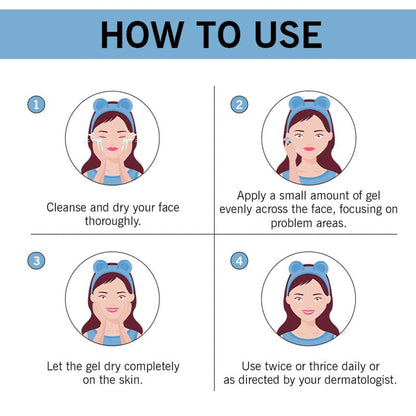 HOW TO USE

1

Cleanse and dry your face thoroughly.

2

Apply a small amount of gel evenly across the face, focusing on problem areas.

3

Let the gel dry completely on the skin.

4

Use twice or thrice daily or as directed by your dermatologist.