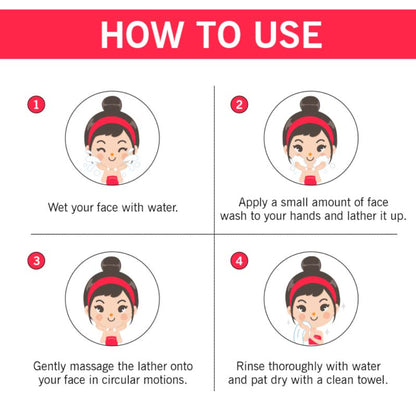 HOW TO USE

1

Wet your face with water.

2

Apply a small amount of face wash to your hands and lather it up.

3

Gently massage the lather onto your face in circular motions.

4

Rinse thoroughly with water and pat dry with a clean towel.