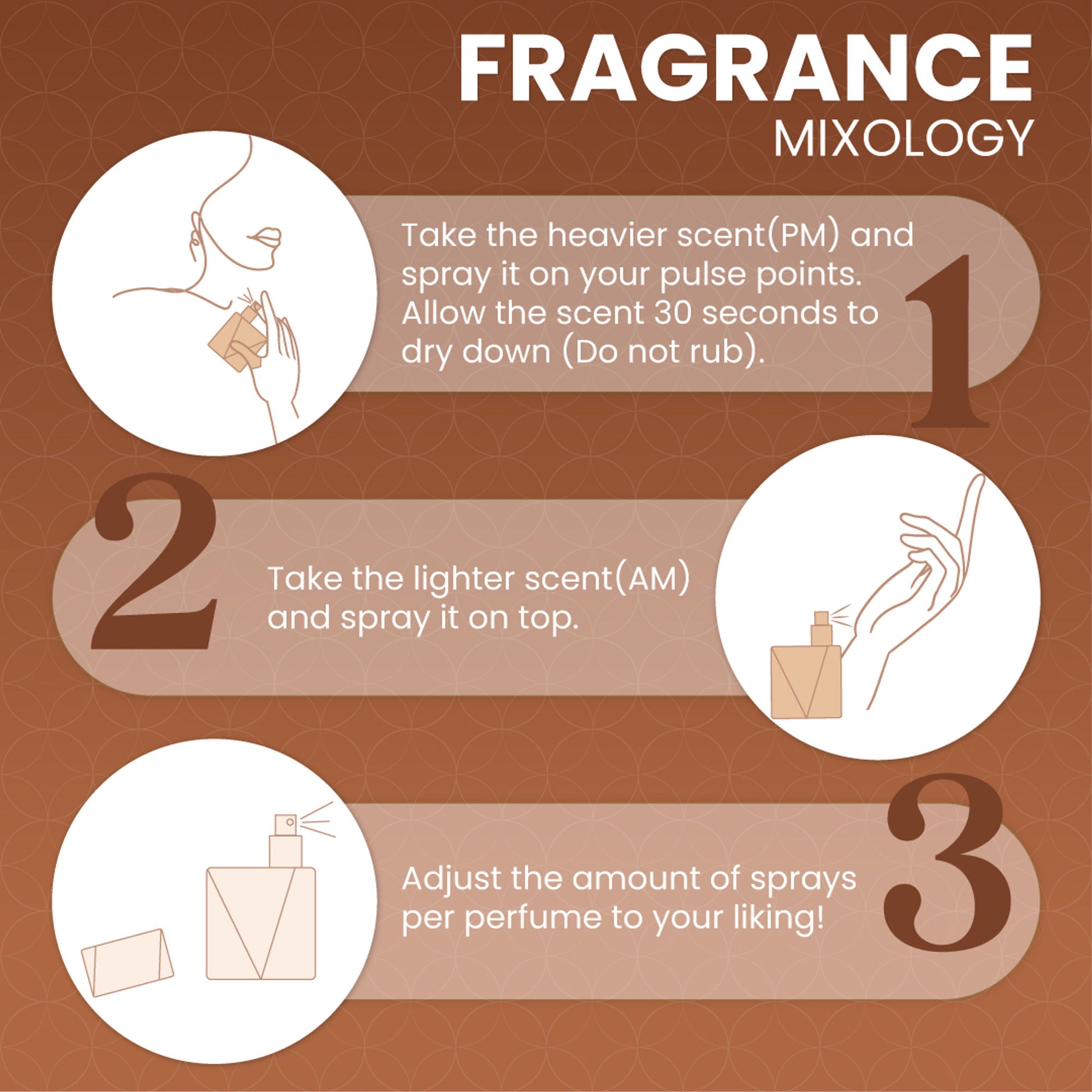 FRAGRANCE
MIXOLOGY

Take the heavier scent(PM) and spray it on your pulse points. Allow the scent 30 seconds to dry down (Do not rub).

1

2

Take the lighter scent(AM) and spray it on top.

Adjust the amount of sprays per perfume to your liking!

3