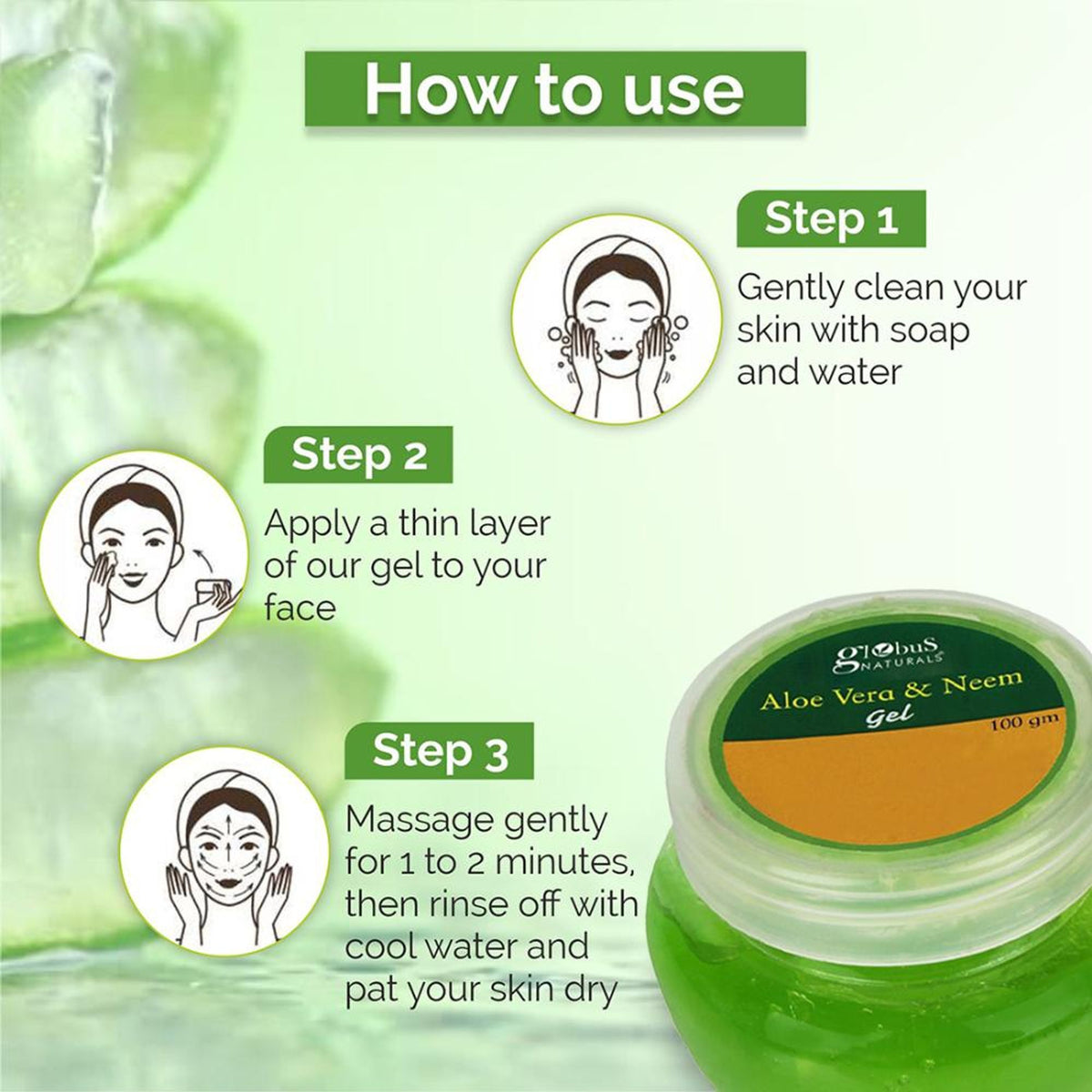 How to use

Step 1

Gently clean your skin with soap and water

Step 2

Apply a thin layer of our gel to your face

Step 3

Massage gently for 1 to 2 minutes, then rinse off with cool water and pat your skin dry

globus NATURALS

Aloe Vera & Neem Gel

100 gm