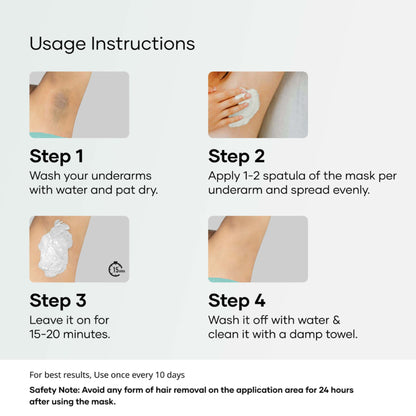 Usage Instructions

Step 1
Wash your underarms with water and pat dry.

Step 2
Apply 1-2 spatula of the mask per underarm and spread evenly.

15 min

Step 3
Leave it on for 15-20 minutes.

Step 4
Wash it off with water & clean it with a damp towel.

For best results, Use once every 10 days

Safety Note: Avoid any form of hair removal on the application area for 24 hours after using the mask.