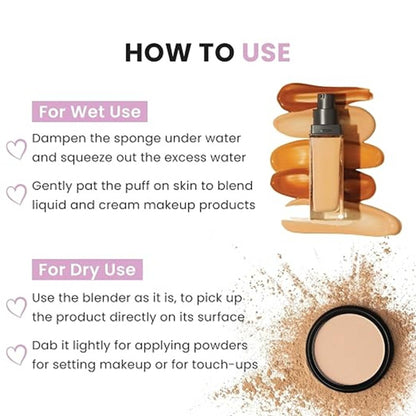 HOW TO USE

For Wet Use

Dampen the sponge under water and squeeze out the excess water

Gently pat the puff on skin to blend liquid and cream makeup products

For Dry Use

Use the blender as it is, to pick up the product directly on its surface

Dab it lightly for applying powders for setting makeup or for touch-ups