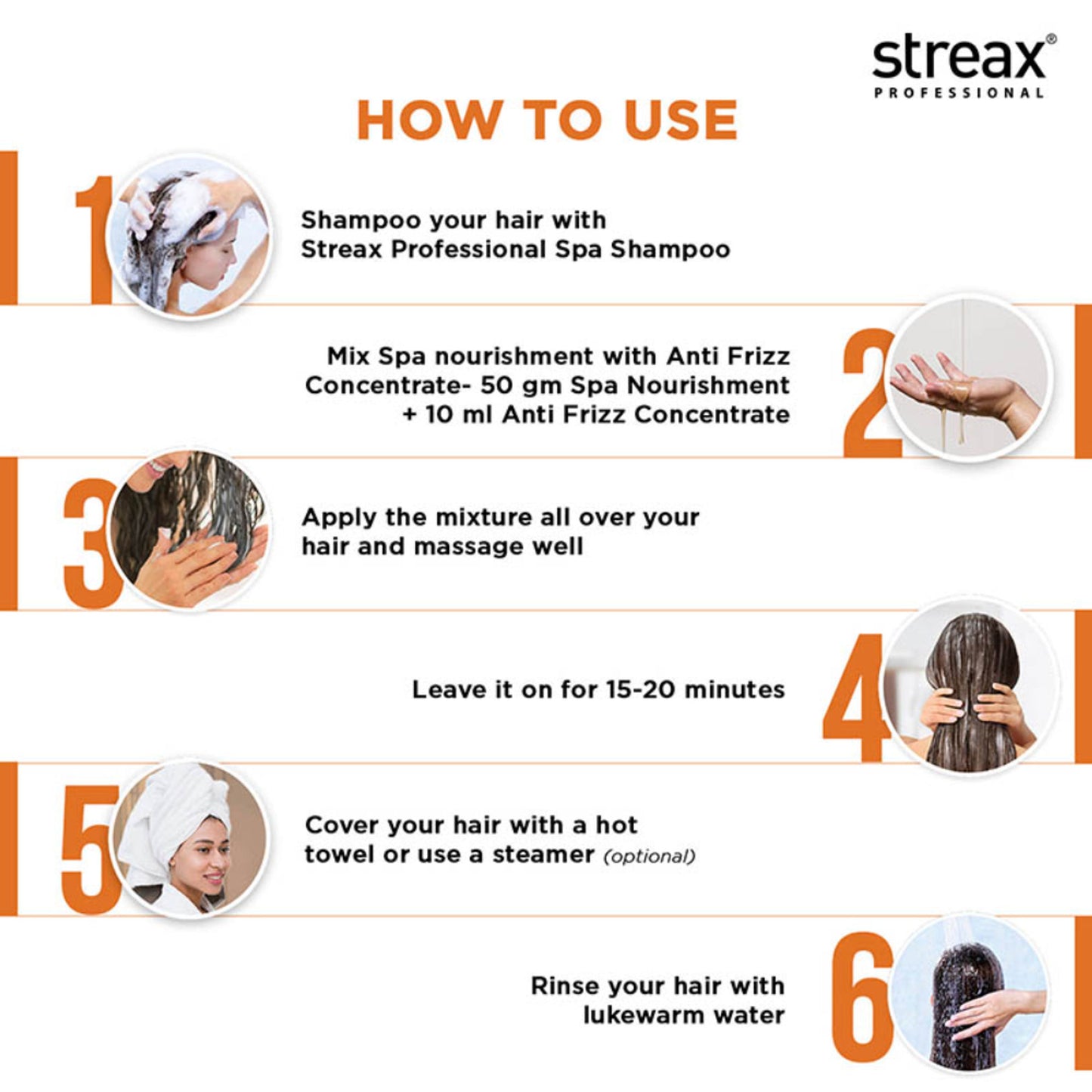 streax®
PROFESSIONAL

HOW TO USE

1 Shampoo your hair with Streax Professional Spa Shampoo

2 Mix Spa nourishment with Anti Frizz Concentrate- 50 gm Spa Nourishment + 10 ml Anti Frizz Concentrate

3 Apply the mixture all over your hair and massage well

4 Leave it on for 15-20 minutes

5 Cover your hair with a hot towel or use a steamer (optional)

6 Rinse your hair with lukewarm water