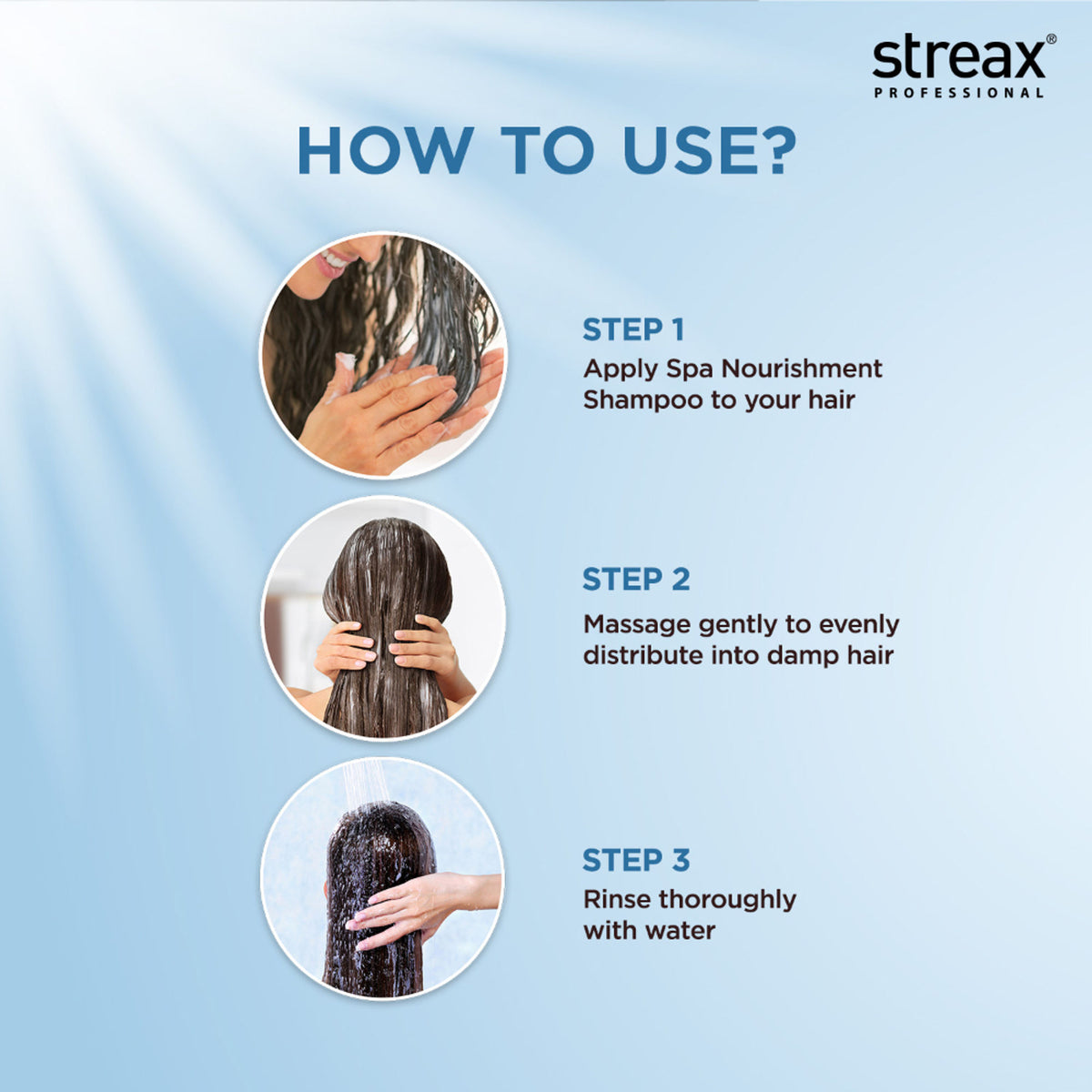 streax®
PROFESSIONAL

HOW TO USE?

STEP 1
Apply Spa Nourishment Shampoo to your hair

STEP 2
Massage gently to evenly distribute into damp hair

STEP 3
Rinse thoroughly with water