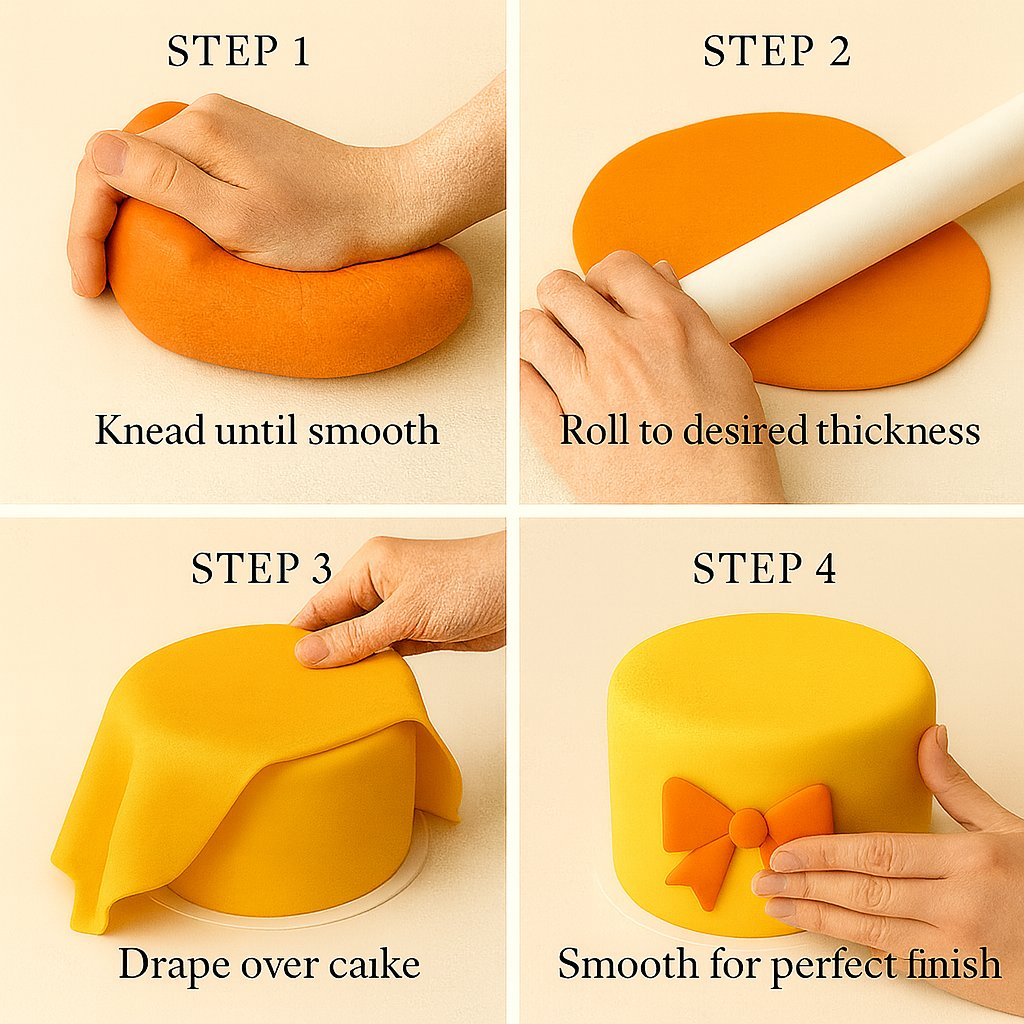 STEP 1

Knead until smooth

STEP 2

Roll to desired thickness

STEP 3

Drape over caıke

STEP 4

Smooth for perfect finish