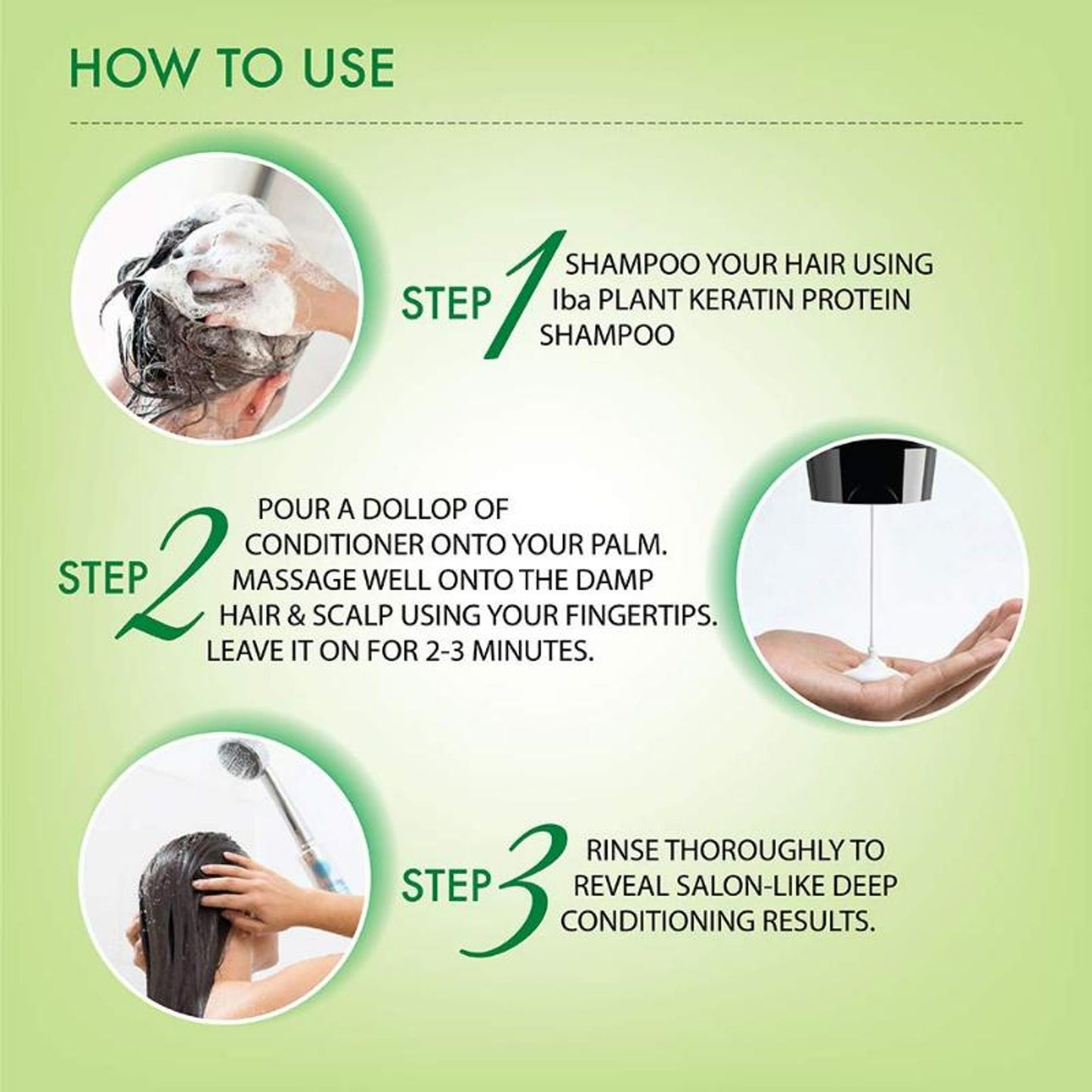 HOW TO USE

STEP 1 SHAMPOO YOUR HAIR USING Iba PLANT KERATIN PROTEIN SHAMPOO

STEP 2 POUR A DOLLOP OF CONDITIONER ONTO YOUR PALM. MASSAGE WELL ONTO THE DAMP HAIR & SCALP USING YOUR FINGERTIPS. LEAVE IT ON FOR 2-3 MINUTES.

STEP 3 RINSE THOROUGHLY TO REVEAL SALON-LIKE DEEP CONDITIONING RESULTS.