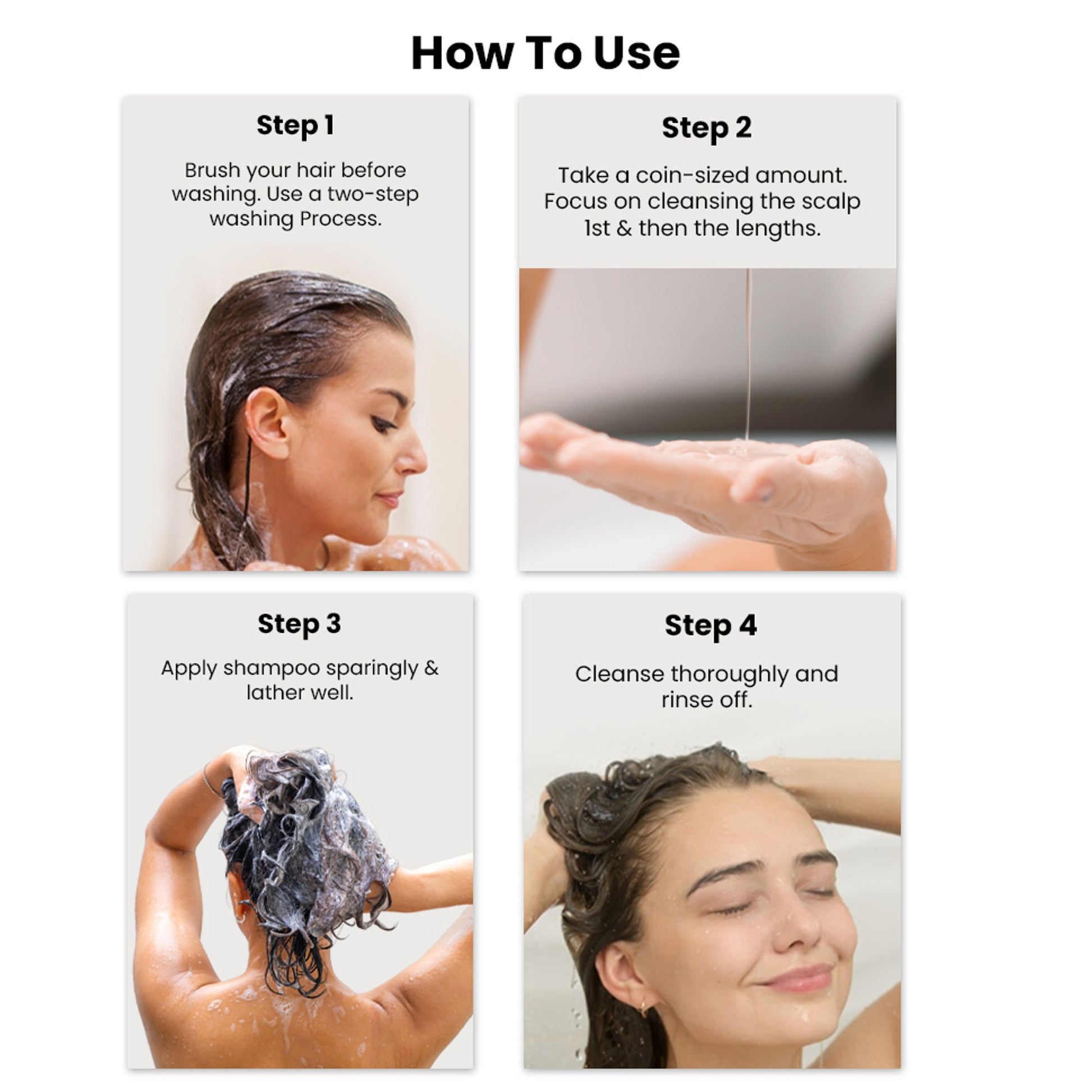 How To Use

Step 1

Brush your hair before washing. Use a two-step washing Process.

Step 2

Take a coin-sized amount. Focus on cleansing the scalp 1st & then the lengths.

Step 3

Apply shampoo sparingly & lather well.

Step 4

Cleanse thoroughly and rinse off.