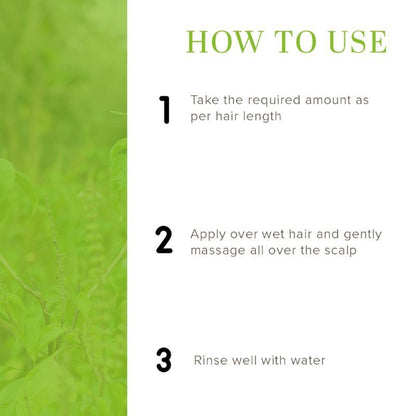 HOW TO USE

1 Take the required amount as per hair length

2 Apply over wet hair and gently massage all over the scalp

3 Rinse well with water