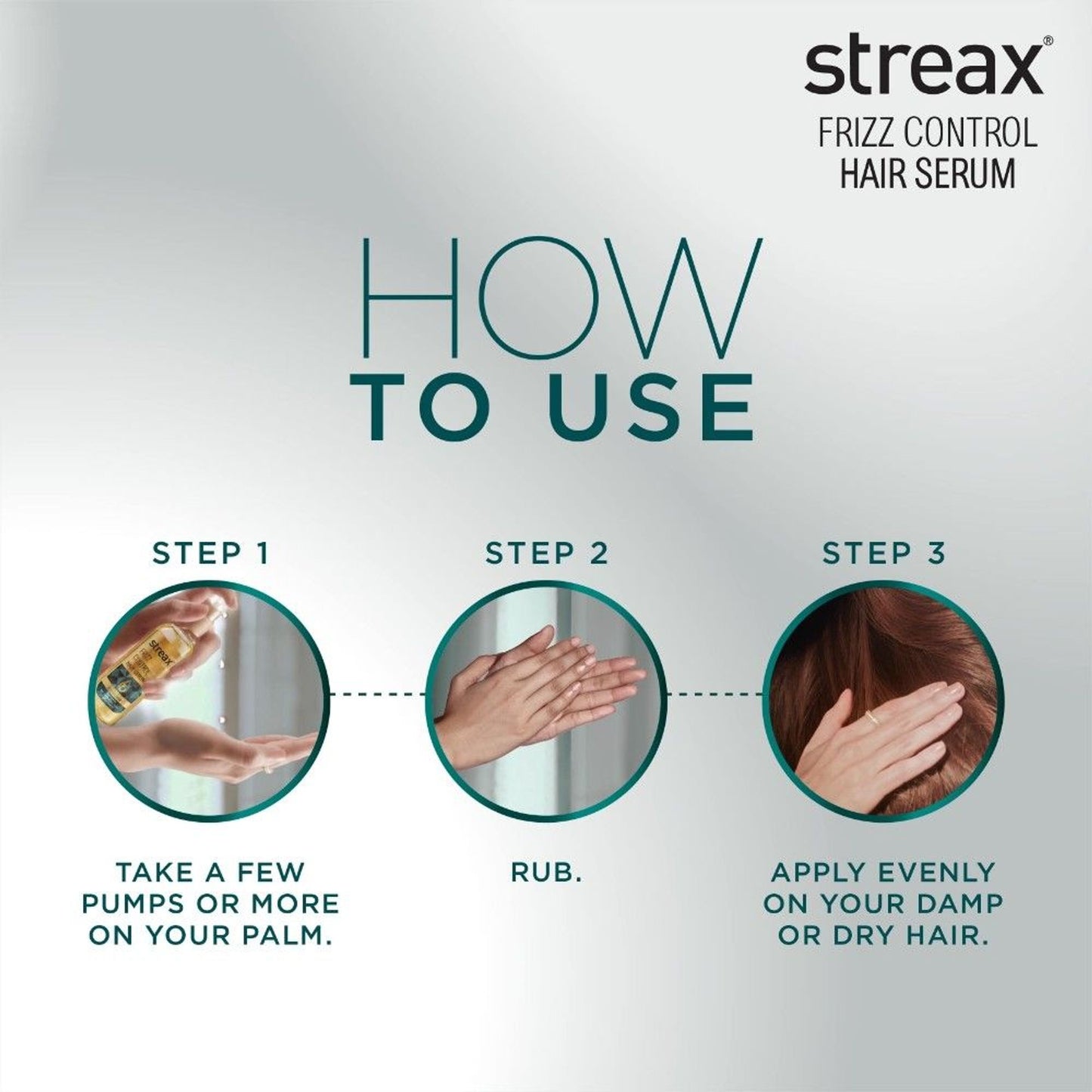 streax®
FRIZZ CONTROL
HAIR SERUM

HOW
TO USE

STEP 1

streax

TAKE A FEW PUMPS OR MORE ON YOUR PALM.

STEP 2

RUB.

STEP 3

APPLY EVENLY ON YOUR DAMP OR DRY HAIR.