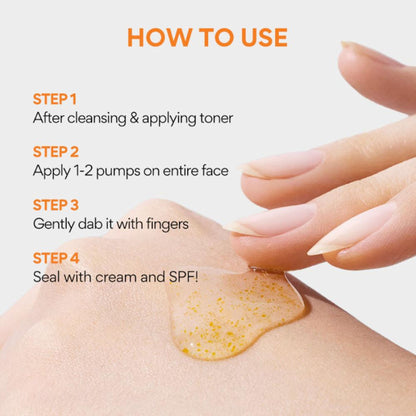 HOW TO USE

STEP 1
After cleansing & applying toner

STEP 2
Apply 1-2 pumps on entire face

STEP 3
Gently dab it with fingers

STEP 4
Seal with cream and SPF!