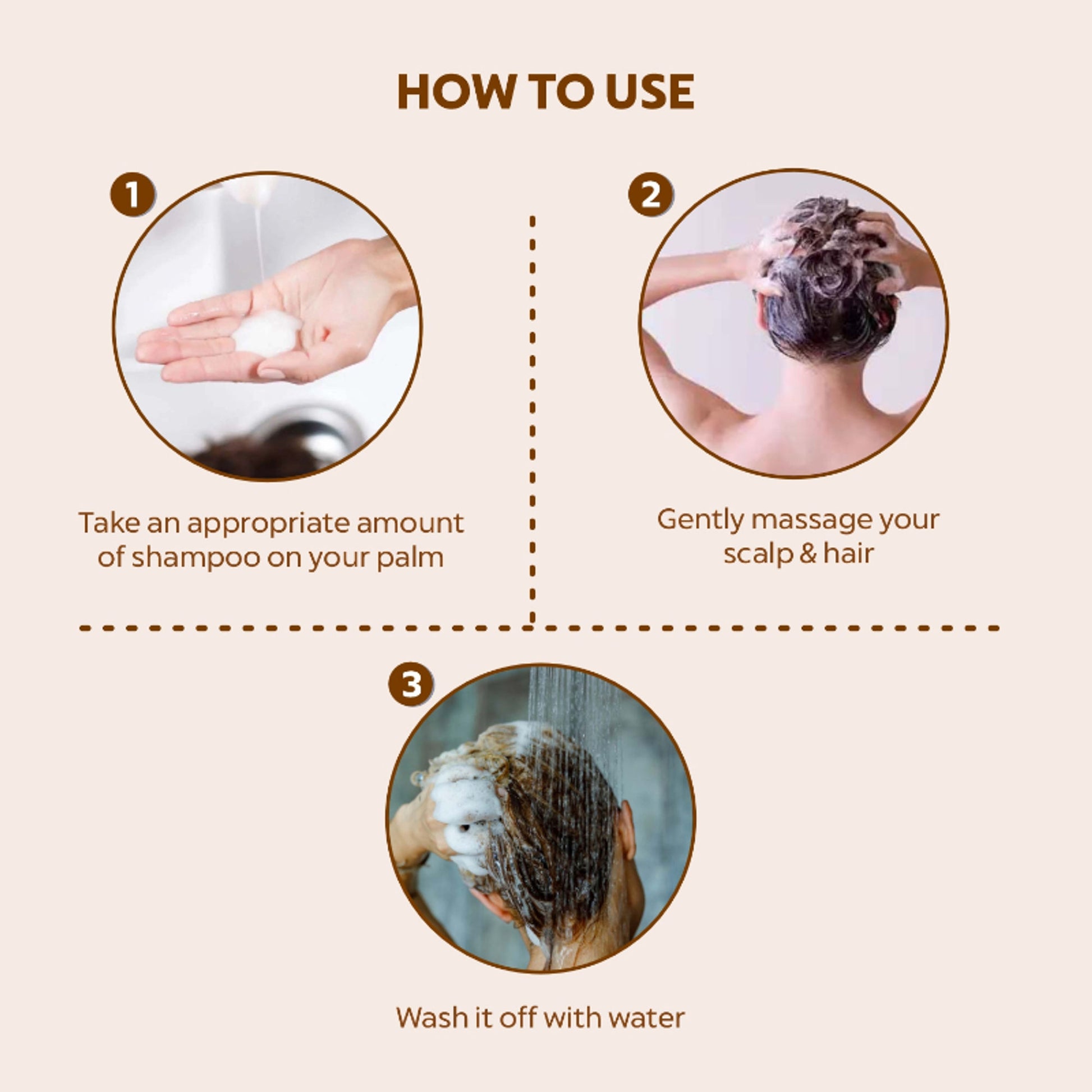 HOW TO USE

1

Take an appropriate amount of shampoo on your palm

2

Gently massage your scalp & hair

3

Wash it off with water