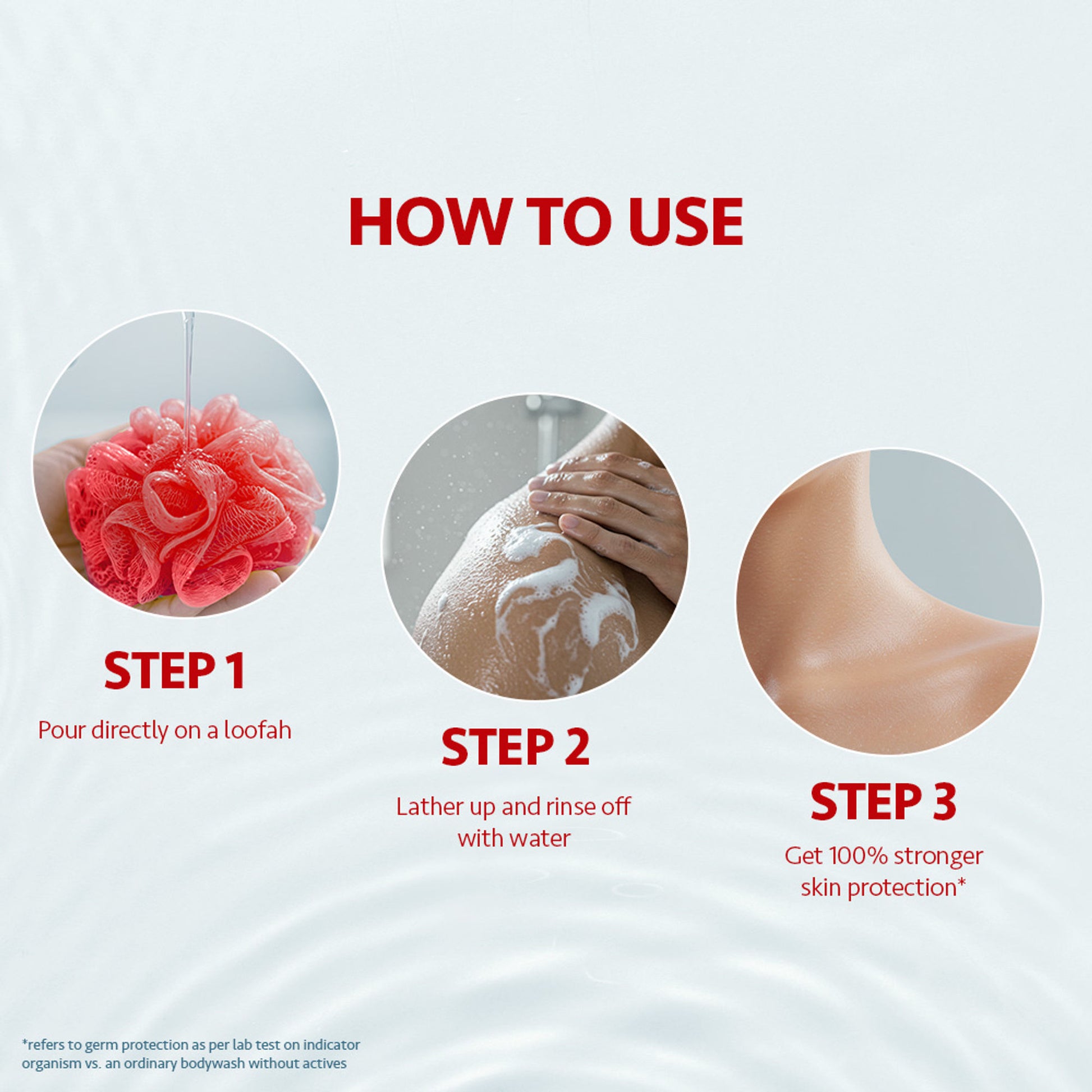 HOW TO USE

STEP 1

Pour directly on a loofah

STEP 2

Lather up and rinse off with water

STEP 3

Get 100% stronger skin protection*

*refers to germ protection as per lab test on indicator organism vs. an ordinary bodywash without actives