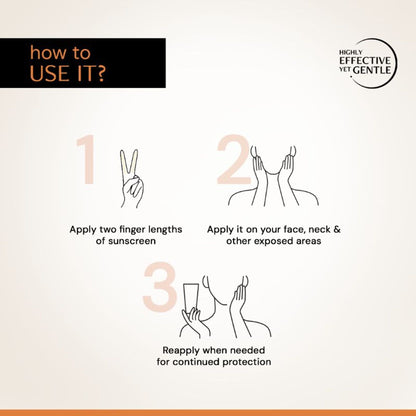 how to
USE IT?

HIGHLY
EFFECTIVE
YET GENTLE

1

Apply two finger lengths of sunscreen

2

Apply it on your face, neck & other exposed areas

3

Reapply when needed for continued protection