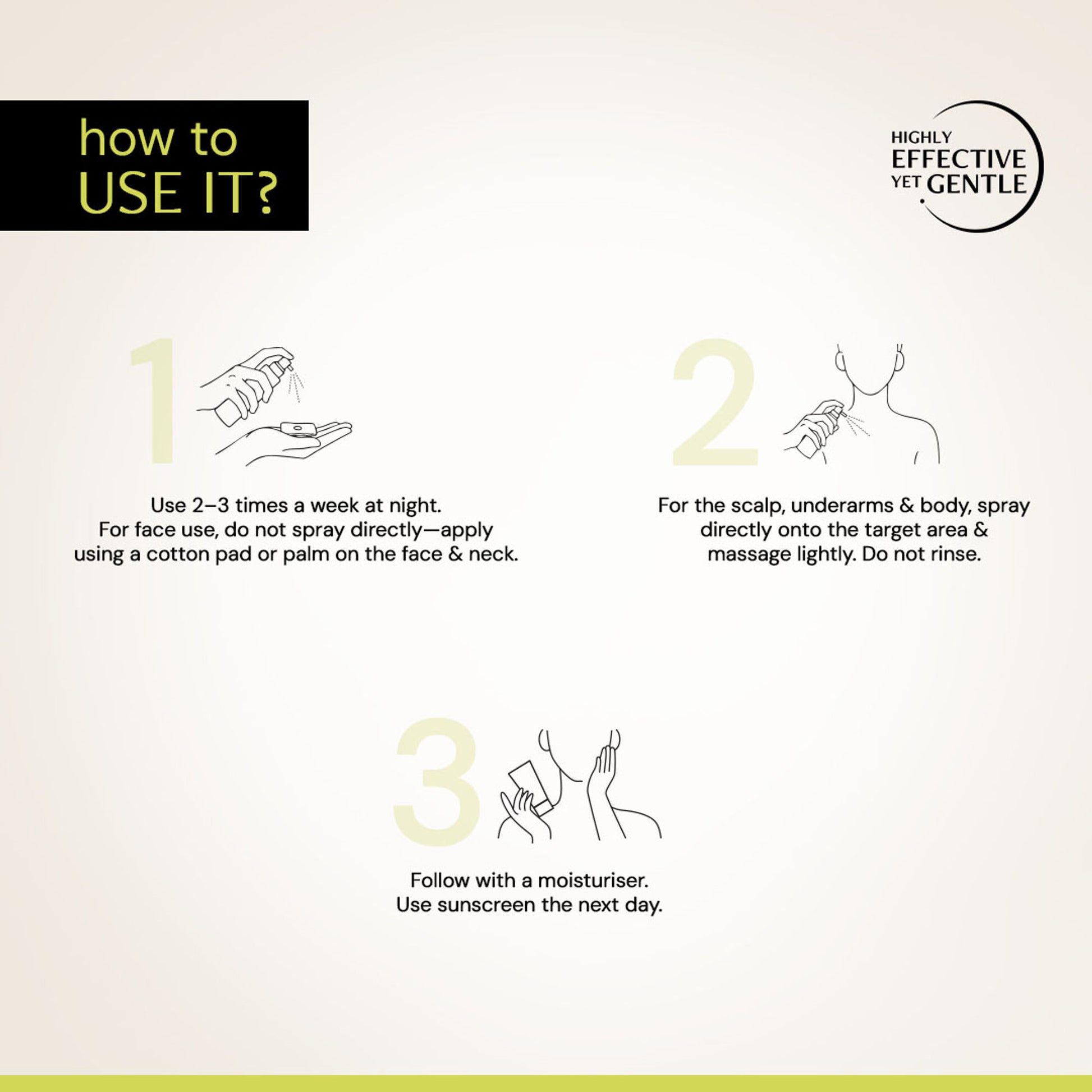 how to
USE IT?

HIGHLY
EFFECTIVE
YET GENTLE

1

Use 2–3 times a week at night.
For face use, do not spray directly—apply using a cotton pad or palm on the face & neck.

2

For the scalp, underarms & body, spray directly onto the target area & massage lightly. Do not rinse.

3

Follow with a moisturiser.
Use sunscreen the next day.