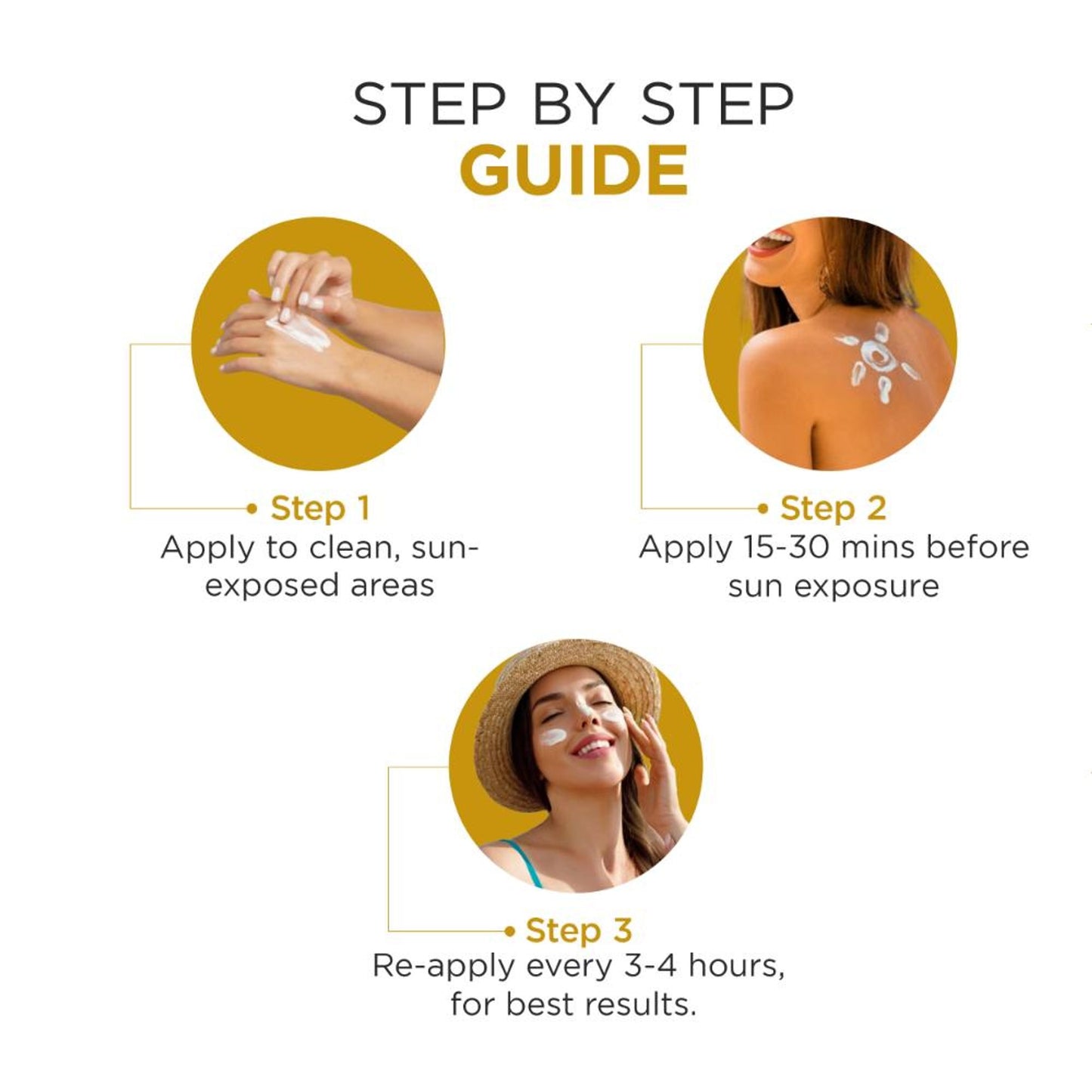 STEP BY STEP
GUIDE

Step 1
Apply to clean, sun-exposed areas

Step 2
Apply 15-30 mins before sun exposure

Step 3
Re-apply every 3-4 hours, for best results.