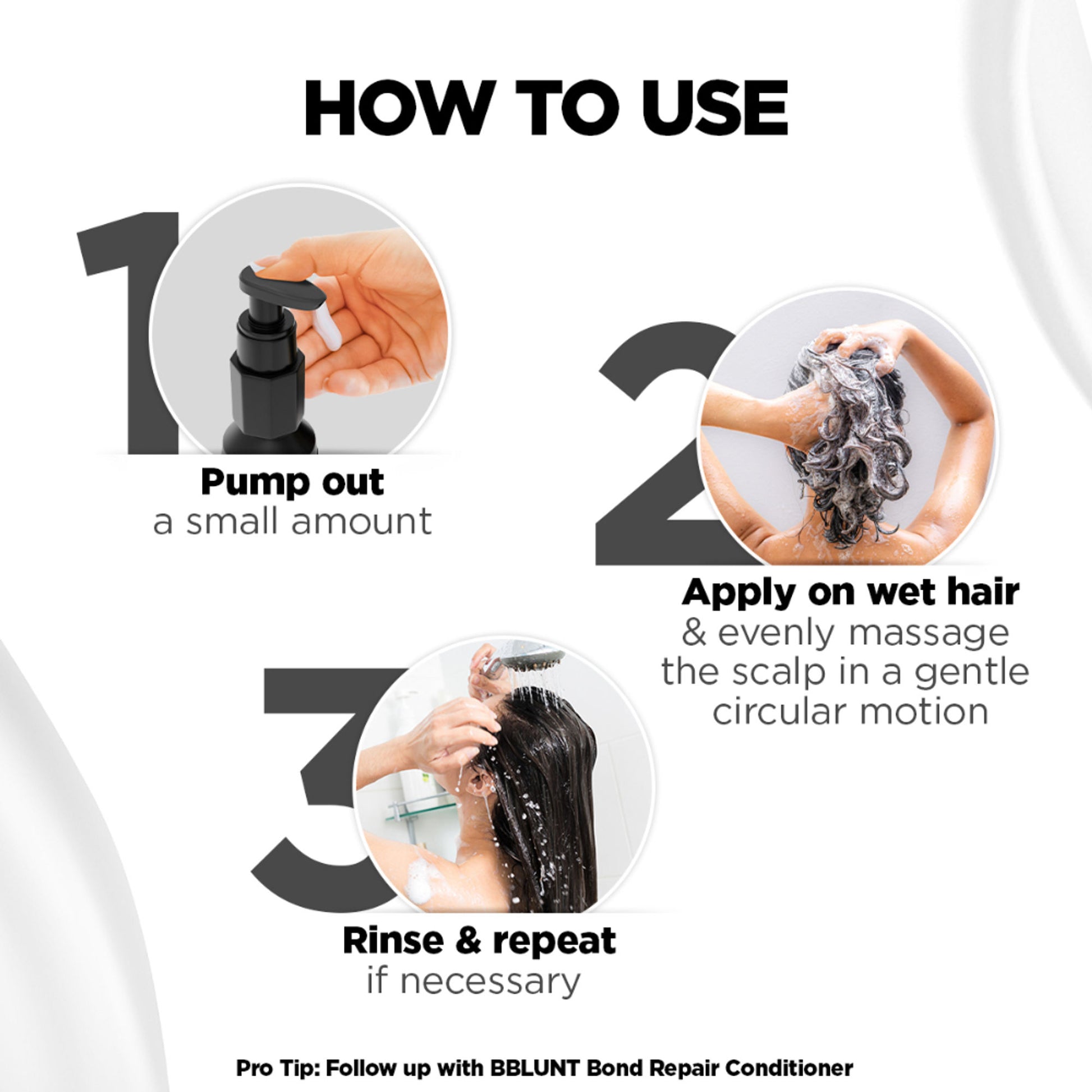 HOW TO USE

1

Pump out
a small amount

2

Apply on wet hair
& evenly massage the scalp in a gentle circular motion

3

Rinse & repeat
if necessary

Pro Tip: Follow up with BBLUNT Bond Repair Conditioner