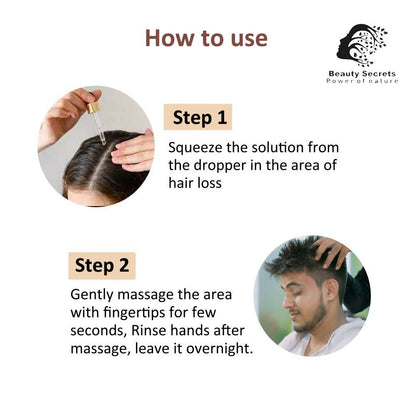 How to use

Beauty Secrets
Power of nature

Step 1

Squeeze the solution from the dropper in the area of hair loss

Step 2

Gently massage the area with fingertips for few seconds, Rinse hands after massage, leave it overnight.